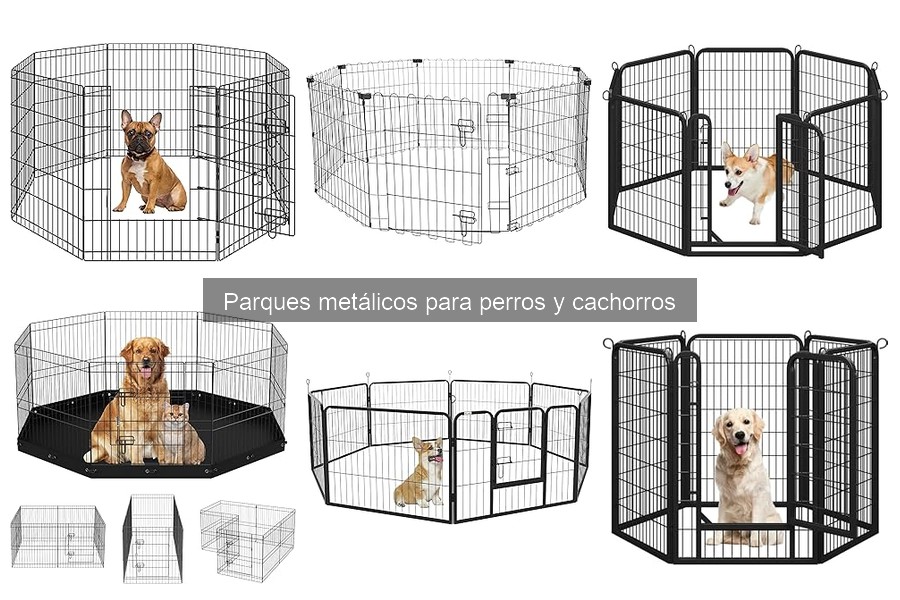 Parques metálicos para perros y cachorros