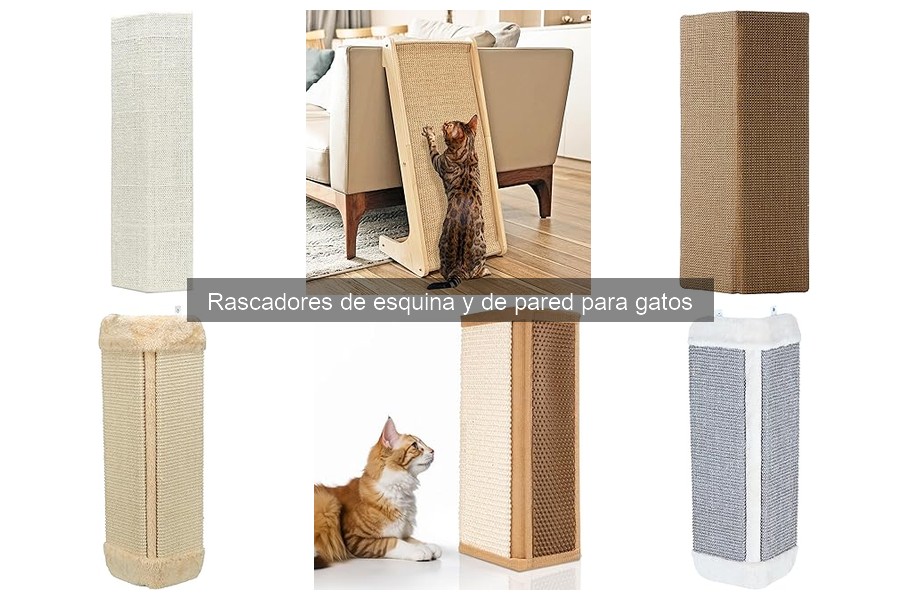 Rascadores de esquina y de pared para gatos