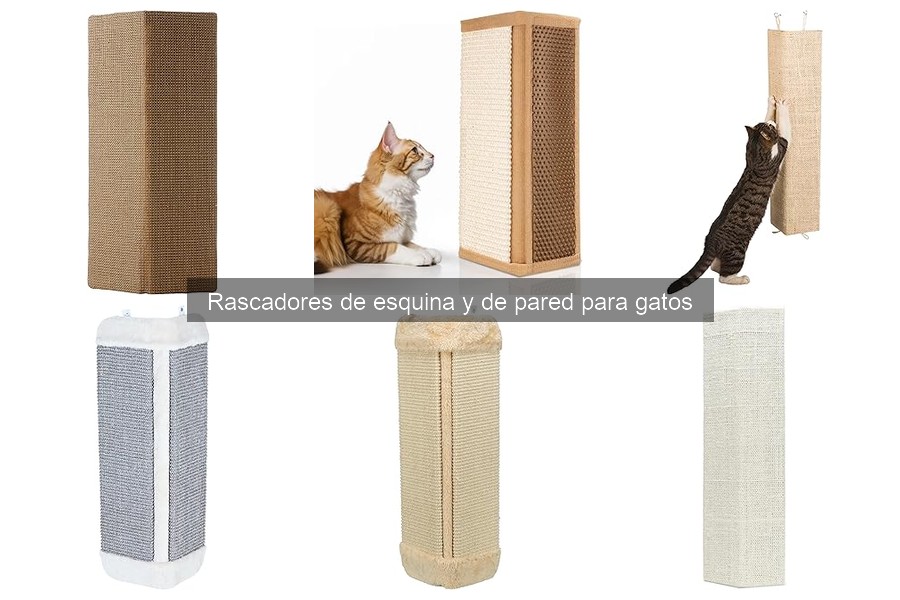 Rascadores de esquina y de pared para gatos