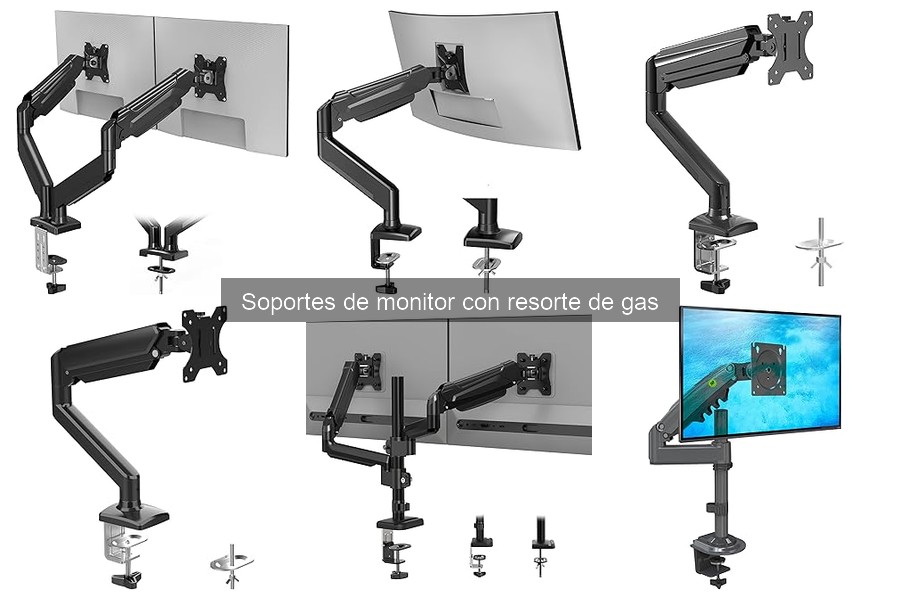 Soportes de monitor con resorte de gas