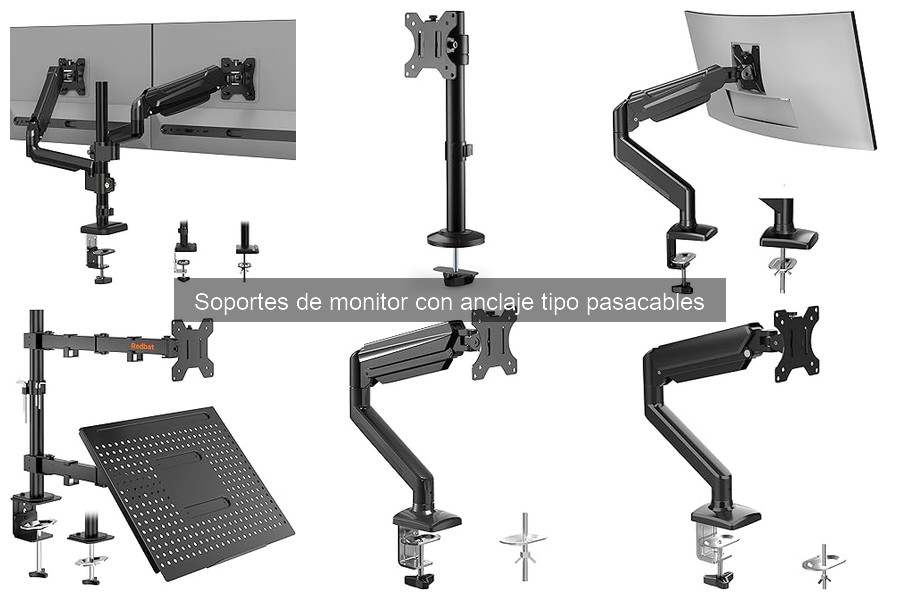 Soportes de monitor con anclaje tipo pasacables

Redbat