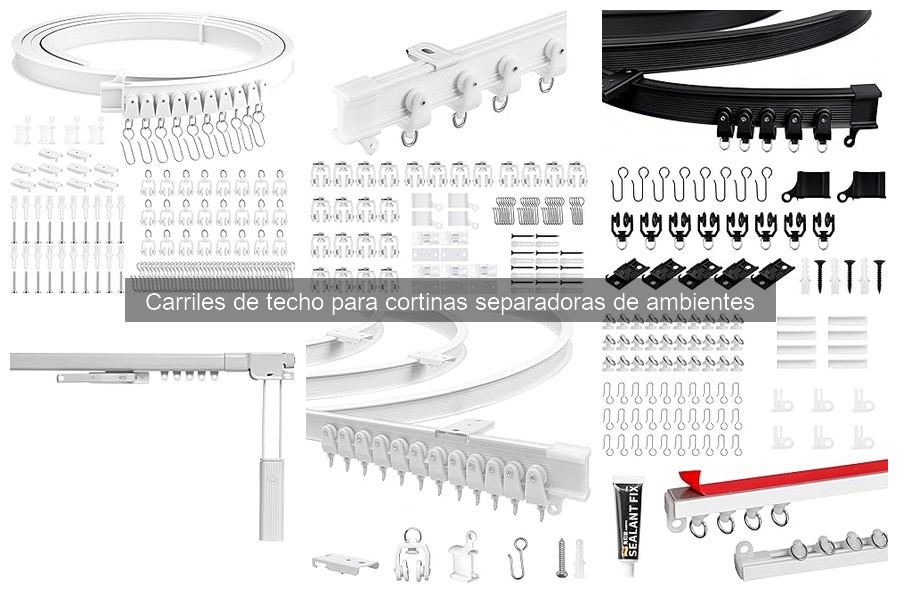 Carriles de techo para cortinas separadoras de ambientes

SEALANT FIX