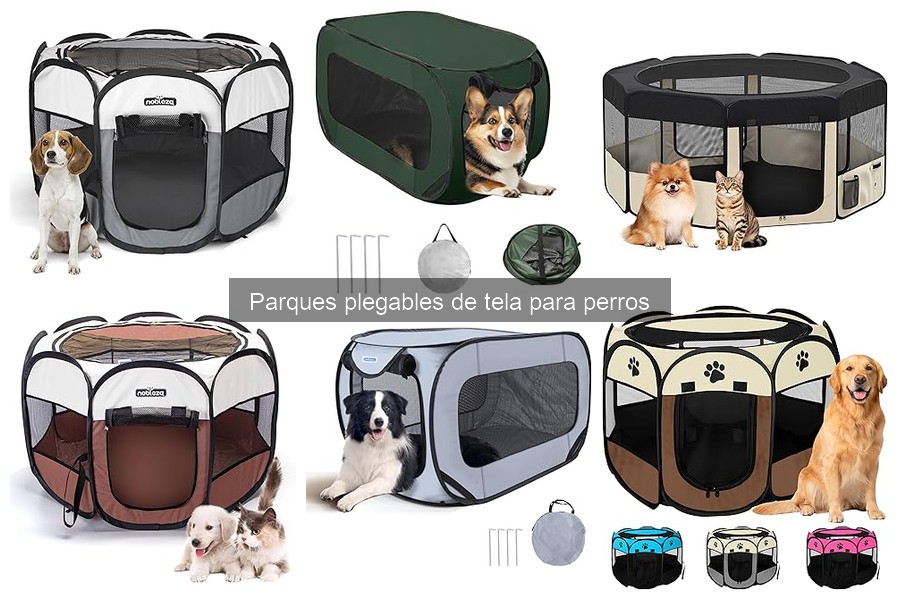 nobleza

Parques plegables de tela para perros

nobleza