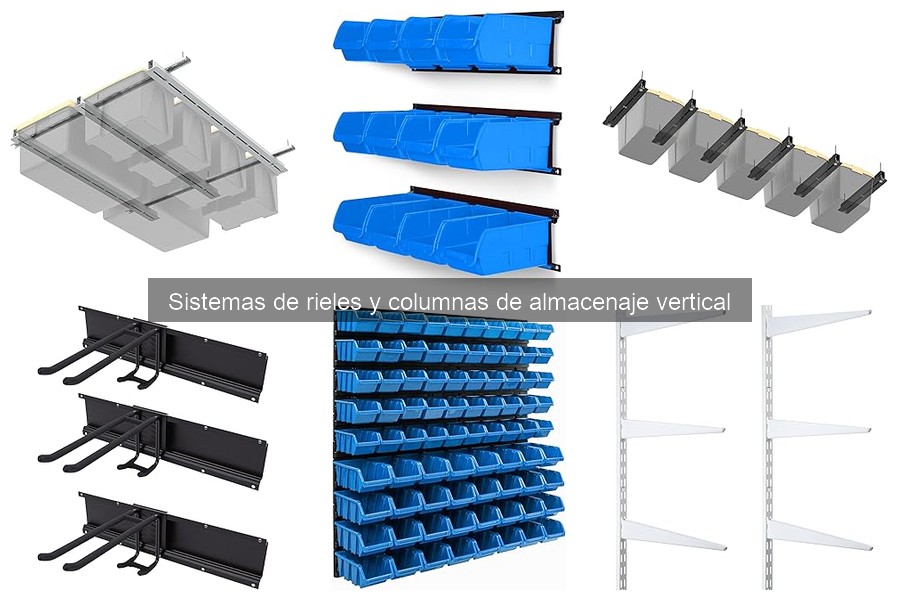 Sistemas de rieles y columnas de almacenaje vertical