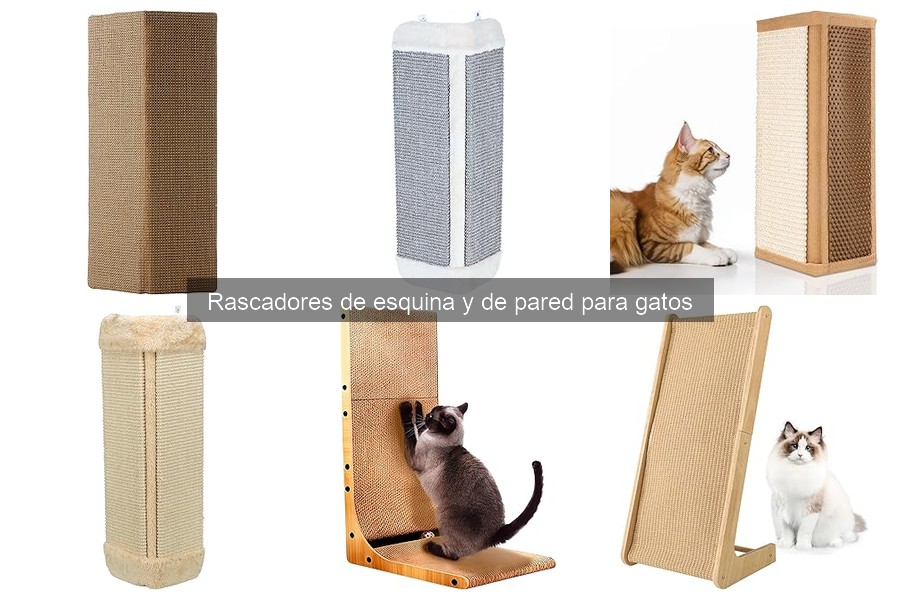 Rascadores de esquina y de pared para gatos