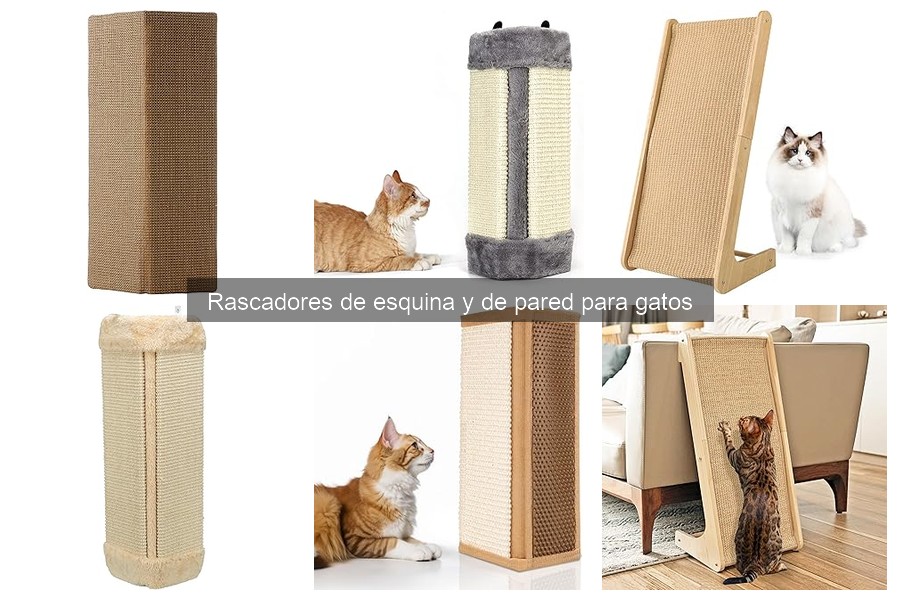 Rascadores de esquina y de pared para gatos