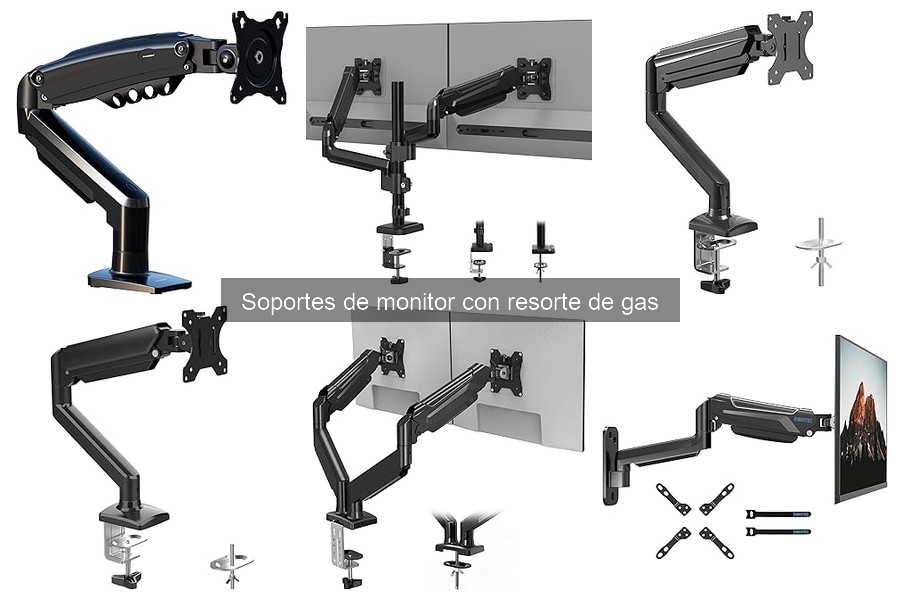 Soportes de monitor con resorte de gas