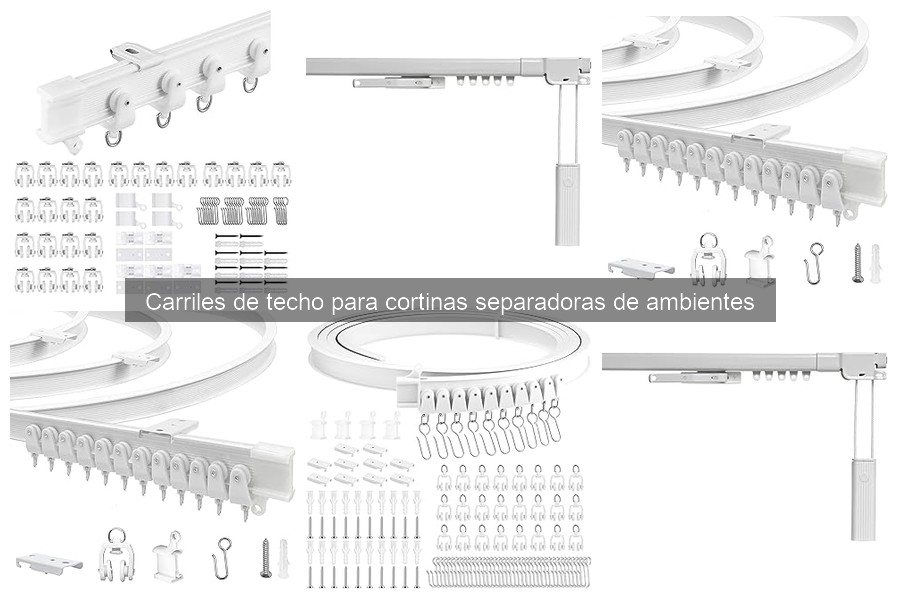 Carriles de techo para cortinas separadoras de ambientes