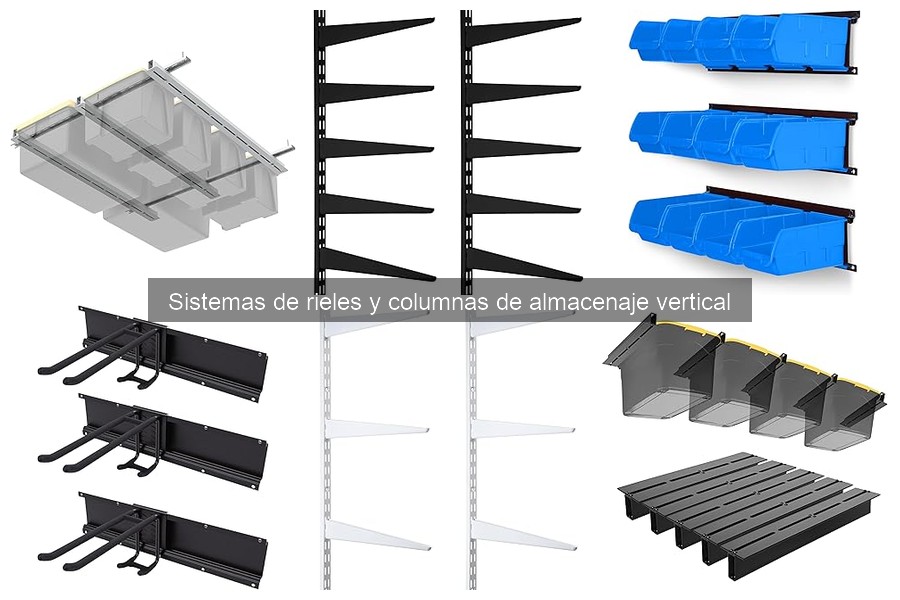 Sistemas de rieles y columnas de almacenaje vertical