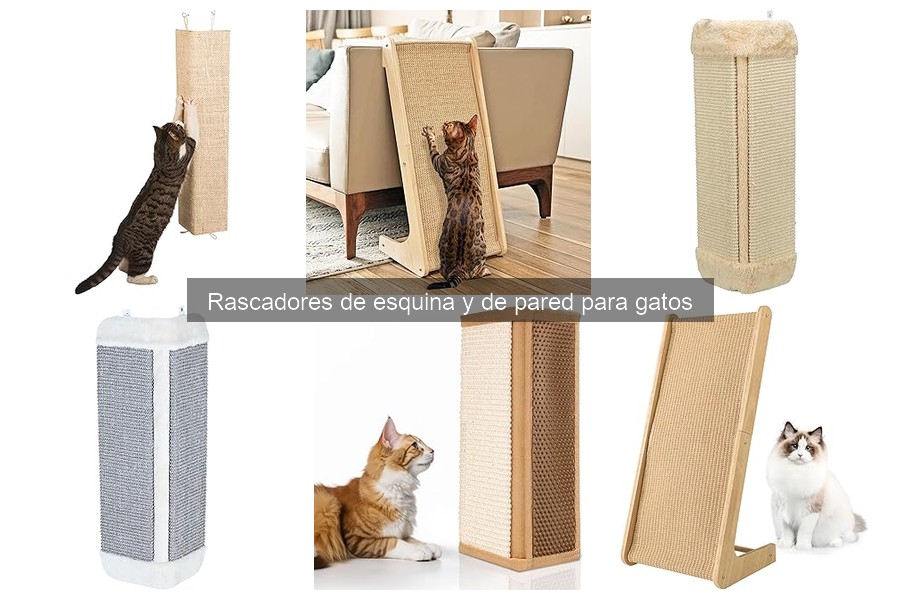 Rascadores de esquina y de pared para gatos