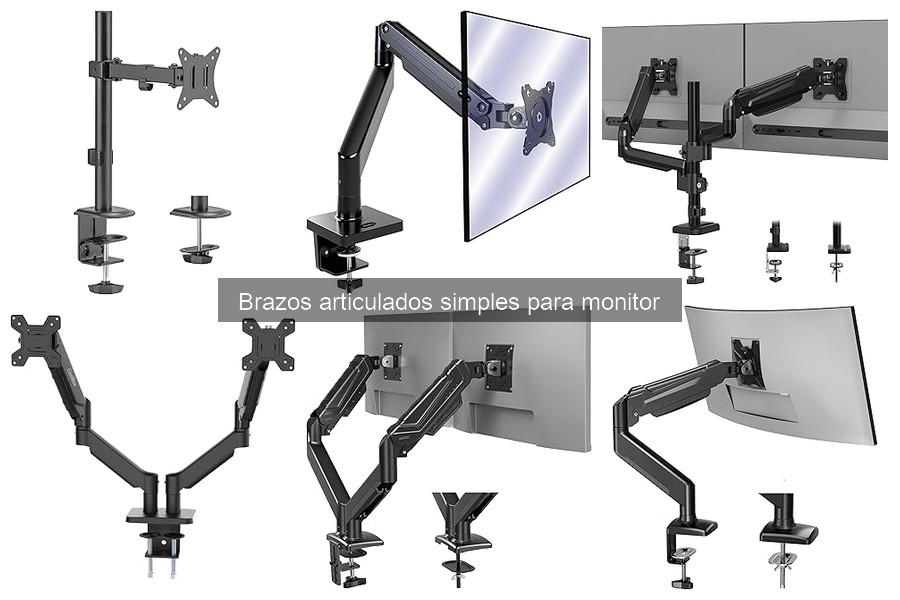 Brazos articulados simples para monitor